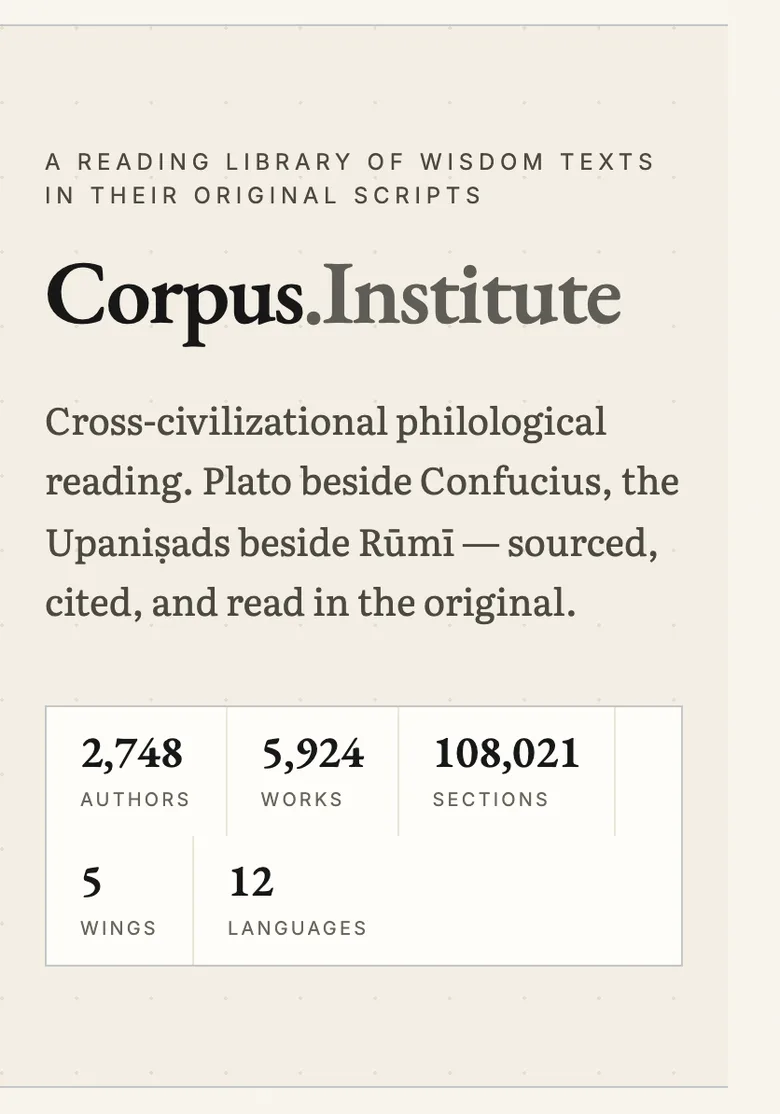 A READING LIBRARY OF WISDOM TEXTS IN THEIR ORIGINAL SCRIPTS

Corpus.Institute

Cross-civilizational philological reading. Plato beside Confucius, the Upaniṣads beside Rūmī — sourced, cited, and read in the original.

2,748
AUTHORS

5,924
WORKS

108,021
SECTIONS

5
WINGS

12
LANGUAGES